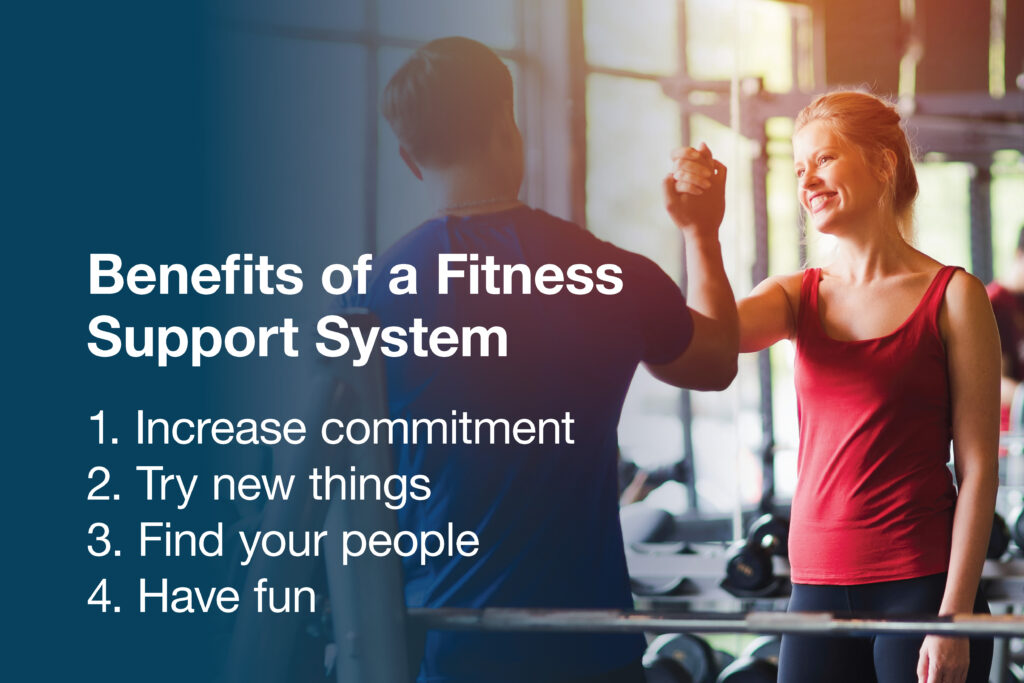 Benefits of a Fitness Support System

1. Increase commitment
2. Try new things
3. Find your people
4. Have fun