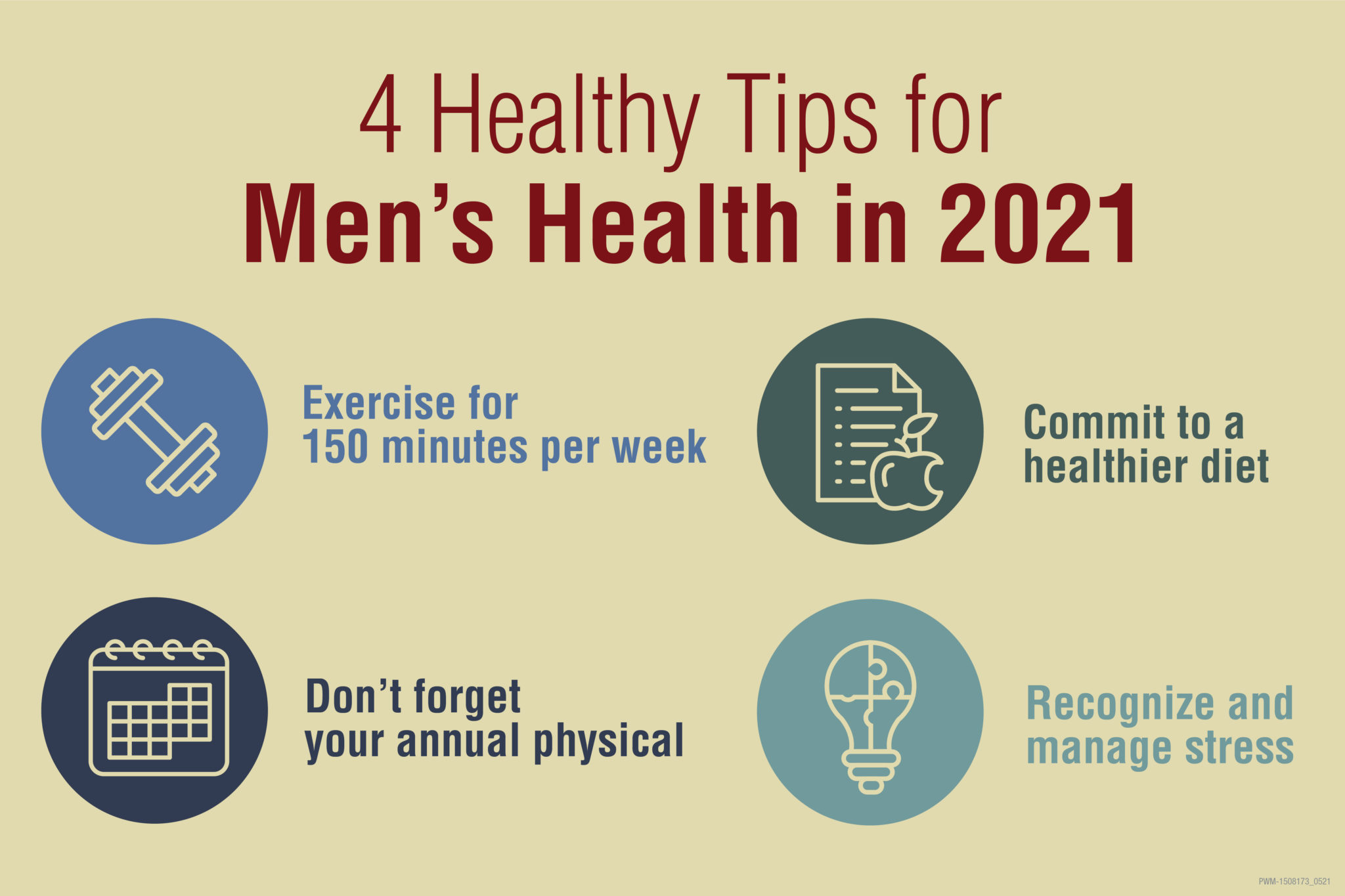 4 Healthy Tips for
Men’s Health in 2021

Exercise for
150 minutes per week

Commit to a
healthier diet

Don’t forget
your annual physical

Recognize and
manage stress

PWM-1508173_0521