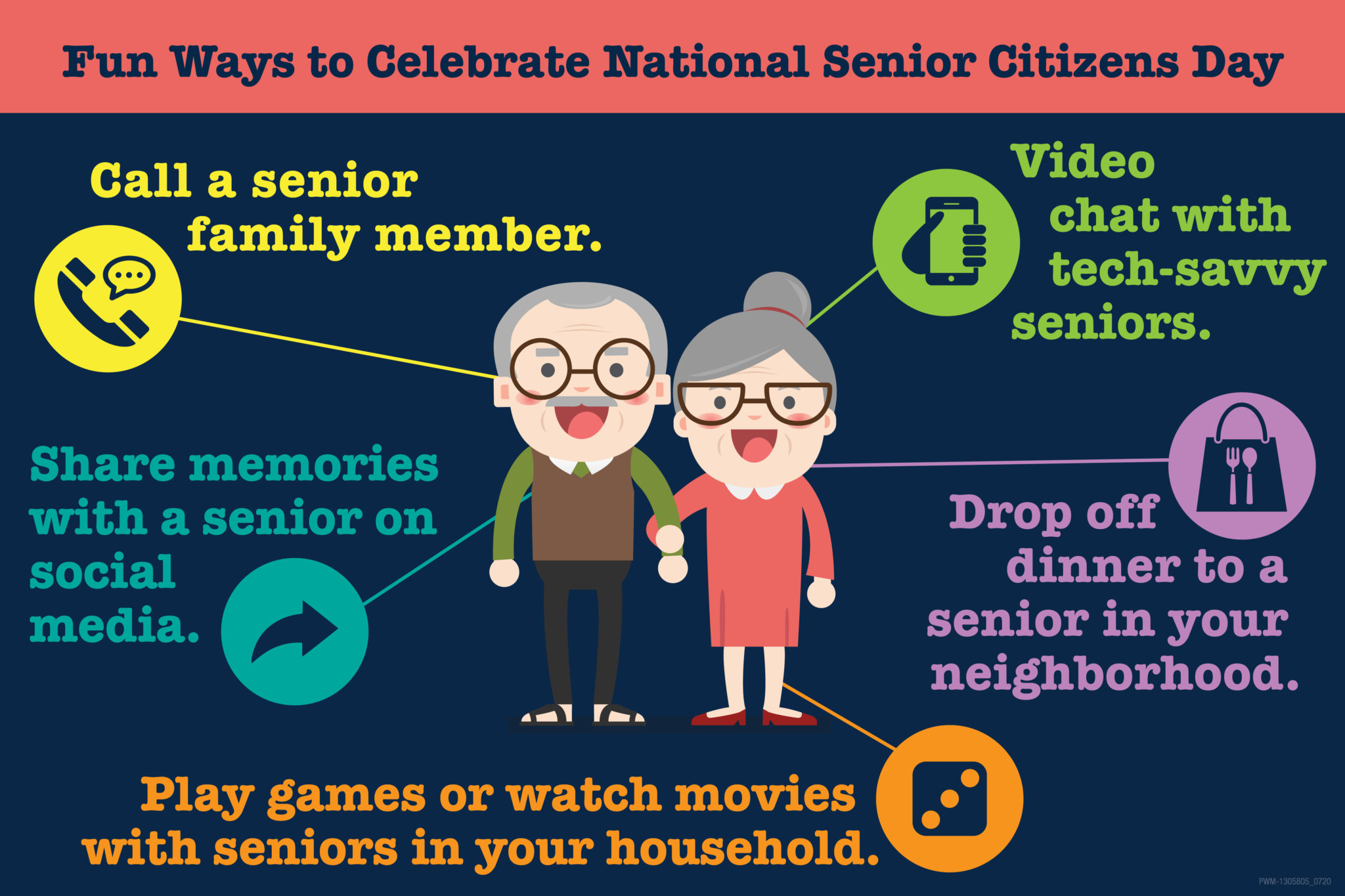 Fun Ways to Celebrate National Senior Citizens Day

Call a senior family member.

Video chat with tech-savvy seniors.

Share memories with a senior on social media.

Drop off dinner to a senior in your neighborhood.

Play games or watch movies with seniors in your household.

PWM-1305805_0720